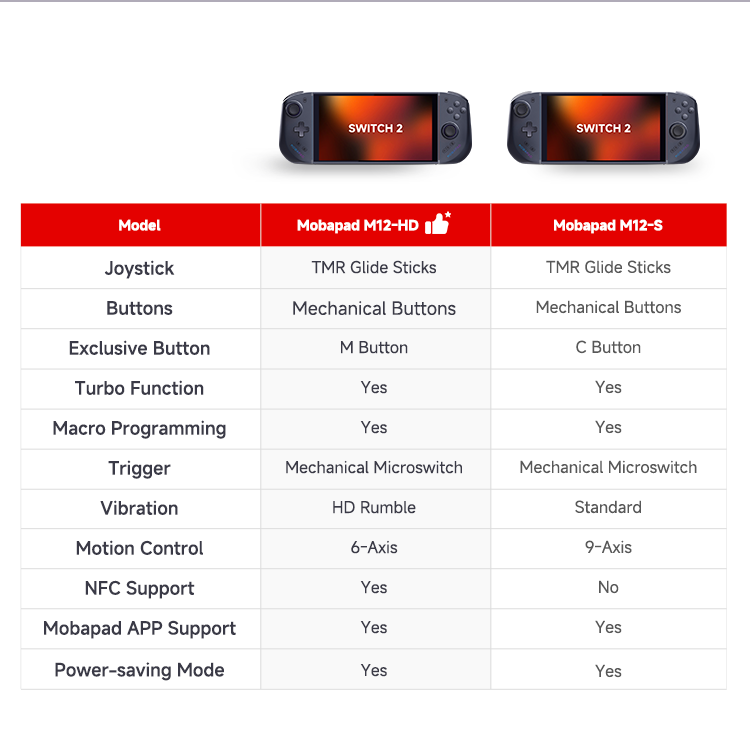 SWITCH 2

SWITCH 2

| Model | Mobapad M12-HD | Mobapad M12-S |
|---|---|---|
| Joystick | TMR Glide Sticks | TMR Glide Sticks |
| Buttons | Mechanical Buttons | Mechanical Buttons |
| Exclusive Button | M Button | C Button |
| Turbo Function | Yes | Yes |
| Macro Programming | Yes | Yes |
| Trigger | Mechanical Microswitch | Mechanical Microswitch |
| Vibration | HD Rumble | Standard |
| Motion Control | 6-Axis | 9-Axis |
| NFC Support | Yes | No |
| Mobapad APP Support | Yes | Yes |
| Power-saving Mode | Yes | Yes |